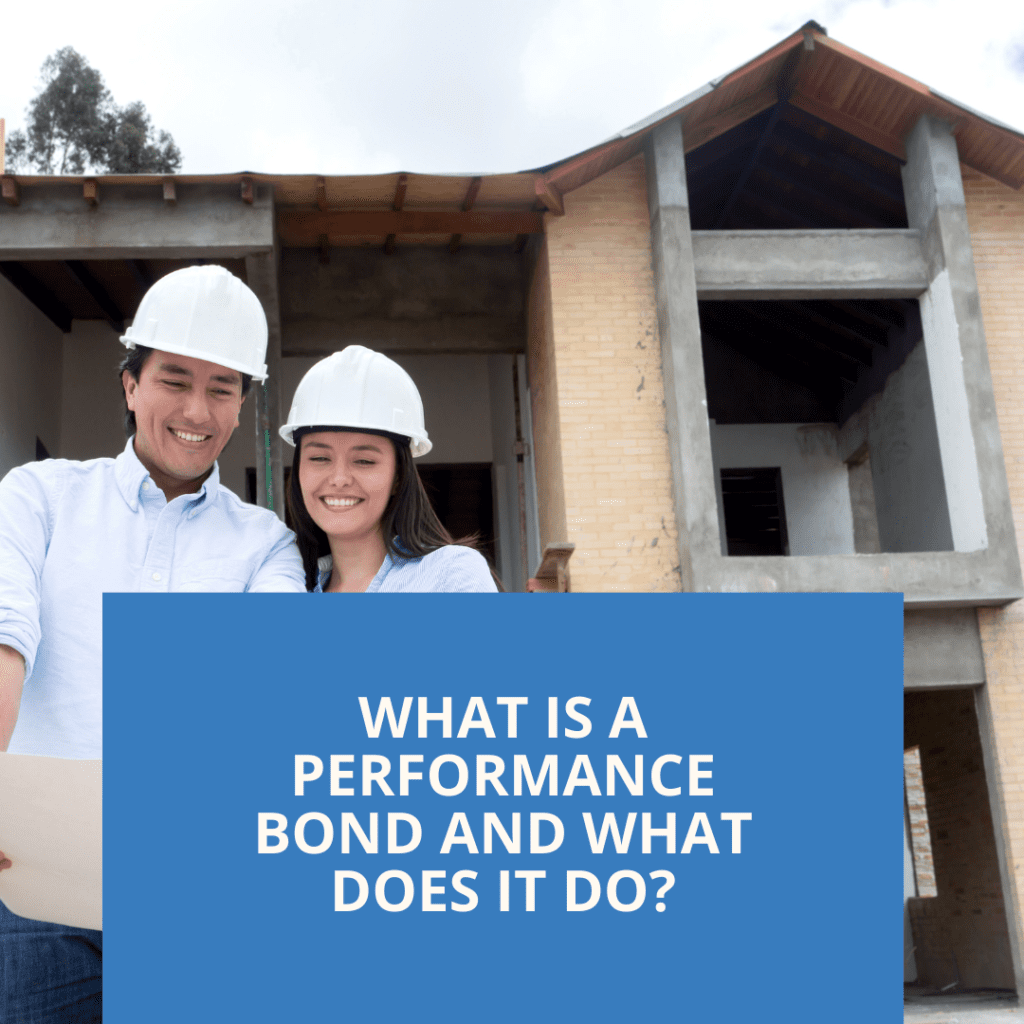 WHAT IS A PERFORMANCE BOND AND WHAT DOES IT DO?